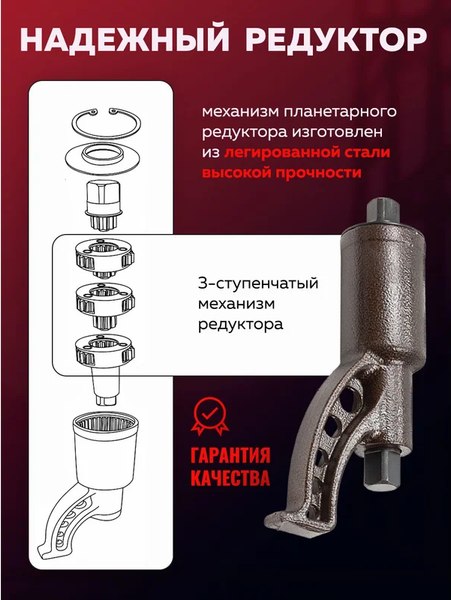 НАДЕЖНЫЙ РЕДУКТОР

механизм планетарного редуктора изготовлен из легированной стали высокой прочности

3-ступенчатый механизм редуктора

ГАРАНТИЯ КАЧЕСТВА