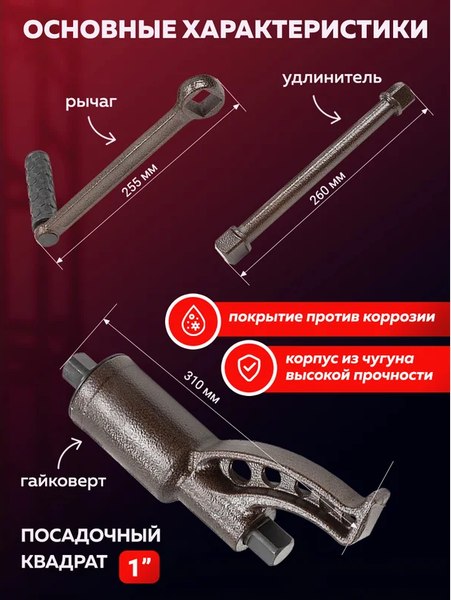 ОСНОВНЫЕ ХАРАКТЕРИСТИКИ

рычаг

255 мм

удлинитель

260 мм

покрытие против коррозии

корпус из чугуна высокой прочности

310 мм

гайковерт

ПОСАДОЧНЫЙ КВАДРАТ 1”