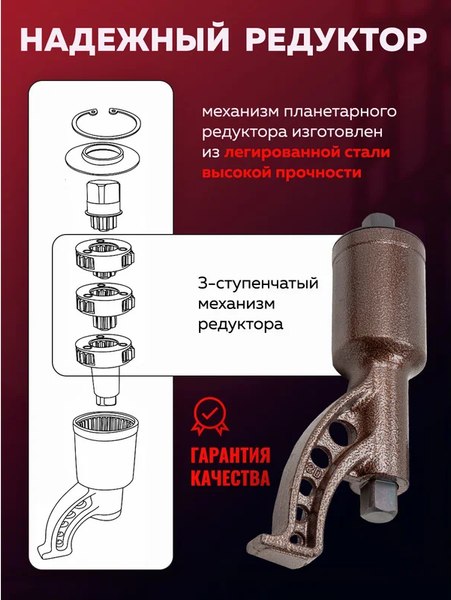 НАДЕЖНЫЙ РЕДУКТОР

механизм планетарного редуктора изготовлен из легированной стали высокой прочности

3-ступенчатый механизм редуктора

ГАРАНТИЯ КАЧЕСТВА