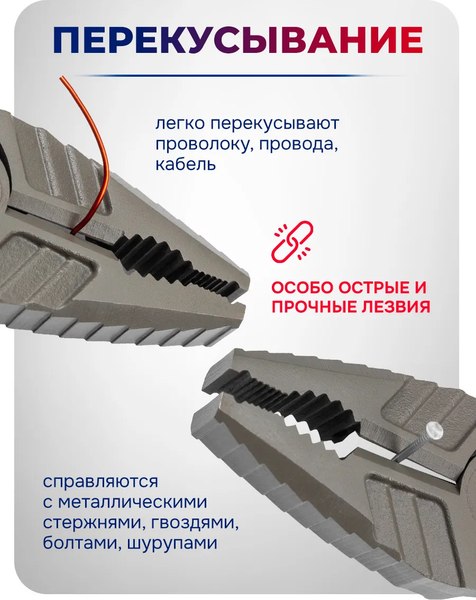 ПЕРЕКУСЫВАНИЕ

легко перекусывают проволоку, провода, кабель

ОСОБО ОСТРЫЕ И ПРОЧНЫЕ ЛЕЗВИЯ

справляются с металлическими стержнями, гвоздями, болтами, шурупами