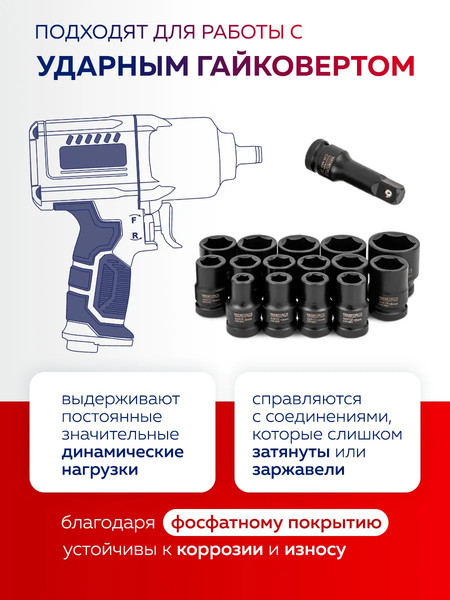 ПОДХОДЯТ ДЛЯ РАБОТЫ С
УДАРНЫМ ГАЙКОВЕРТОМ

F
R

выдерживают постоянные значительные динамические нагрузки

справляются с соединениями, которые слишком затянуты или заржавели

благодаря фосфатному покрытию устойчивы к коррозии и износу