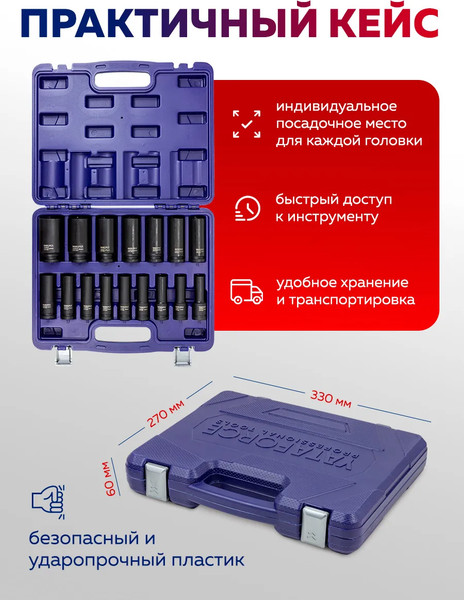 ПРАКТИЧНЫЙ КЕЙС

индивидуальное посадочное место для каждой головки

быстрый доступ к инструменту

удобное хранение и транспортировка

330 мм

270 мм

60 мм

VATAFORCE PROFESSIONAL TOOLS

безопасный и ударопрочный пластик