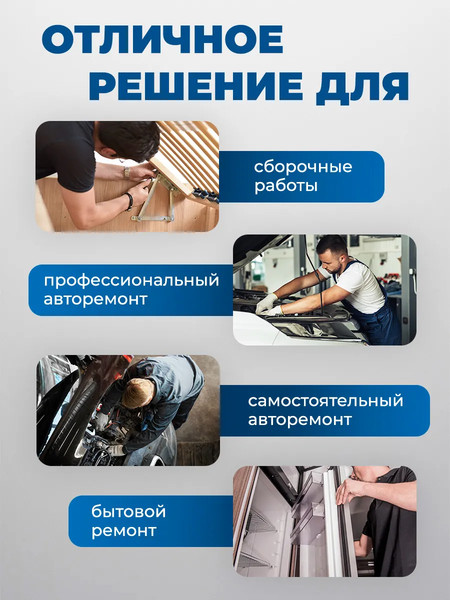 ОТЛИЧНОЕ РЕШЕНИЕ ДЛЯ

сборочные работы

профессиональный авторемонт

самостоятельный авторемонт

бытовой ремонт