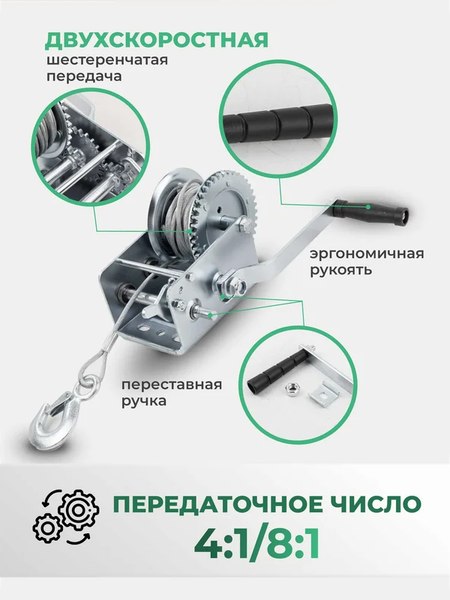 ДВУХСКОРОСТНАЯ
шестеренчатая передача

эргономичная рукоять

переставная ручка

ПЕРЕДАТОЧНОЕ ЧИСЛО
4:1/8:1