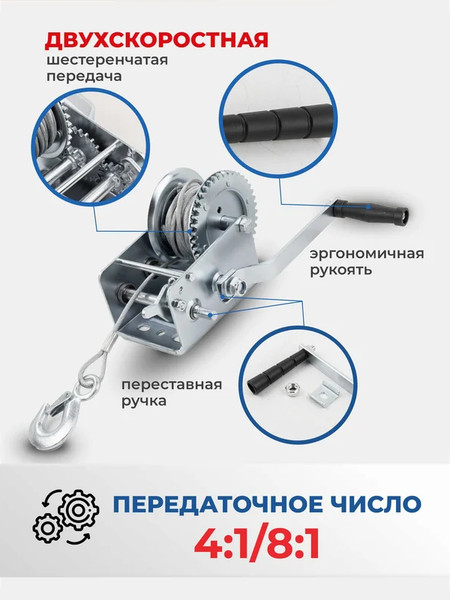 ДВУХСКОРОСТНАЯ
шестеренчатая передача

эргономичная рукоять

переставная ручка

ПЕРЕДАТОЧНОЕ ЧИСЛО
4:1/8:1