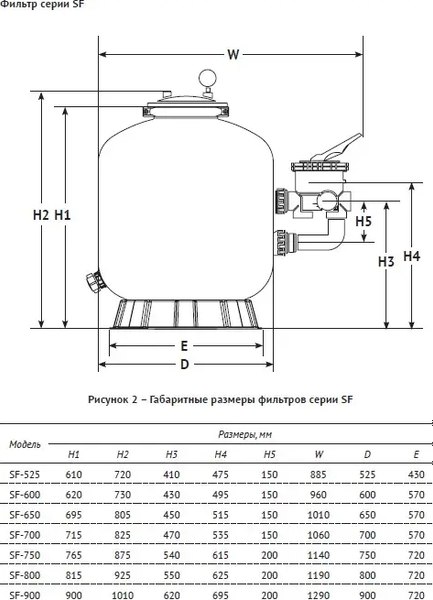 Фильтр серии SF

W

H2 H1

H5

H3 H4

E

D

Рисунок 2 – Габаритные размеры фильтров серии SF

| Модель | Размеры, мм | | | | | | | |
|---|---|---|---|---|---|---|---|---|
| | H1 | H2 | H3 | H4 | H5 | W | D | E |
| SF-525 | 610 | 720 | 410 | 475 | 150 | 885 | 525 | 430 |
| SF-600 | 620 | 730 | 430 | 495 | 150 | 960 | 600 | 570 |
| SF-650 | 695 | 805 | 450 | 515 | 150 | 1010 | 650 | 570 |
| SF-700 | 715 | 825 | 470 | 535 | 150 | 1060 | 700 | 570 |
| SF-750 | 765 | 875 | 540 | 615 | 200 | 1140 | 750 | 720 |
| SF-800 | 815 | 925 | 550 | 625 | 200 | 1190 | 800 | 720 |
| SF-900 | 900 | 1010 | 620 | 695 | 200 | 1290 | 900 | 720 |