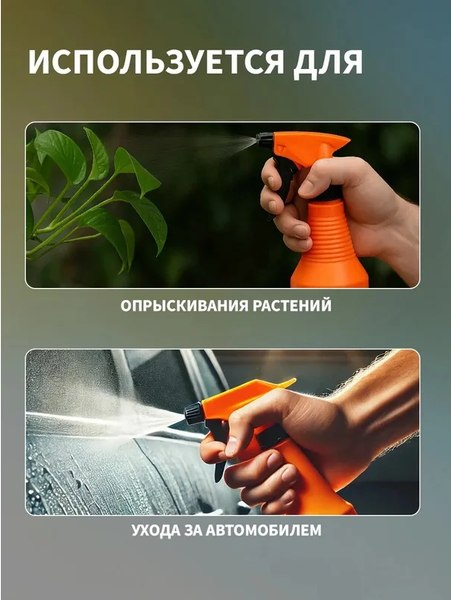 ИСПОЛЬЗУЕТСЯ ДЛЯ

ОПРЫСКИВАНИЯ РАСТЕНИЙ

УХОДА ЗА АВТОМОБИЛЕМ