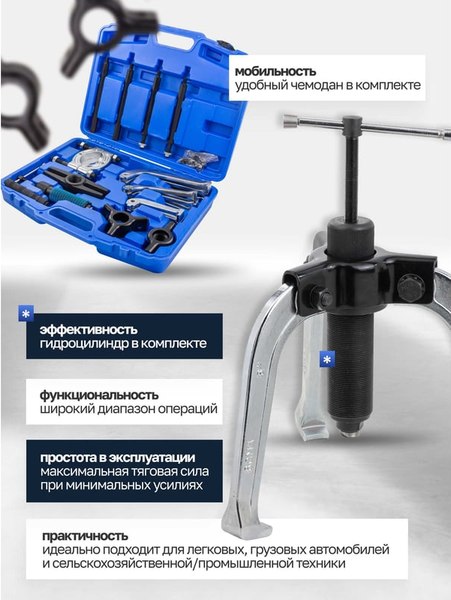 мобильность
удобный чемодан в комплекте

*

эффективность
гидроцилиндр в комплекте

*

функциональность
широкий диапазон операций

простота в эксплуатации
максимальная тяговая сила при минимальных усилиях

практичность
идеально подходит для легковых, грузовых автомобилей и сельскохозяйственной/промышленной техники