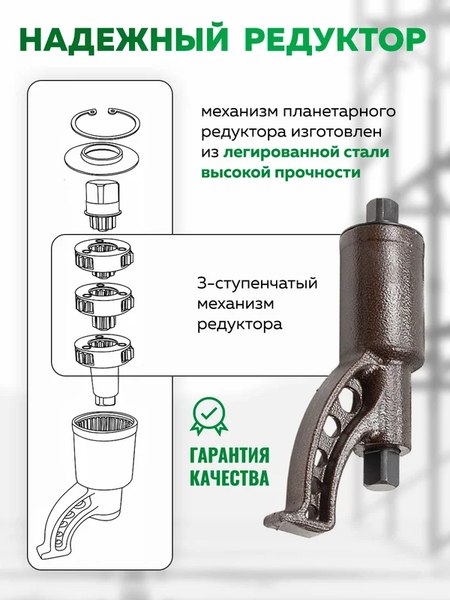 НАДЕЖНЫЙ РЕДУКТОР

механизм планетарного редуктора изготовлен из легированной стали высокой прочности

3-ступенчатый механизм редуктора

ГАРАНТИЯ КАЧЕСТВА