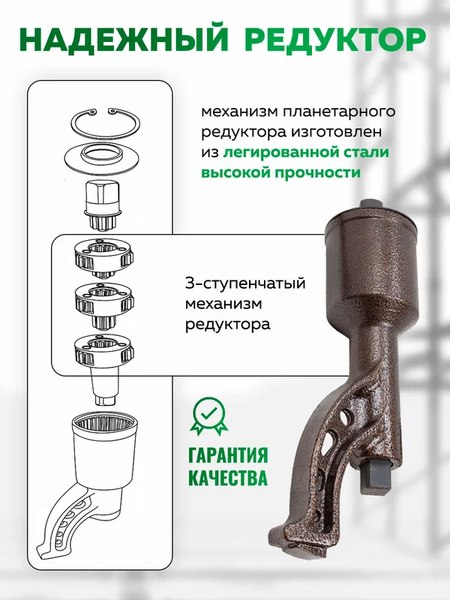 НАДЕЖНЫЙ РЕДУКТОР

механизм планетарного редуктора изготовлен из легированной стали высокой прочности

3-ступенчатый механизм редуктора

ГАРАНТИЯ КАЧЕСТВА