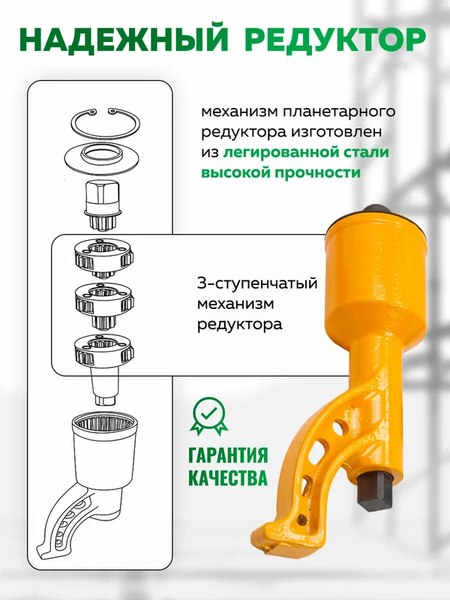 НАДЕЖНЫЙ РЕДУКТОР

механизм планетарного редуктора изготовлен из легированной стали высокой прочности

3-ступенчатый механизм редуктора

ГАРАНТИЯ КАЧЕСТВА