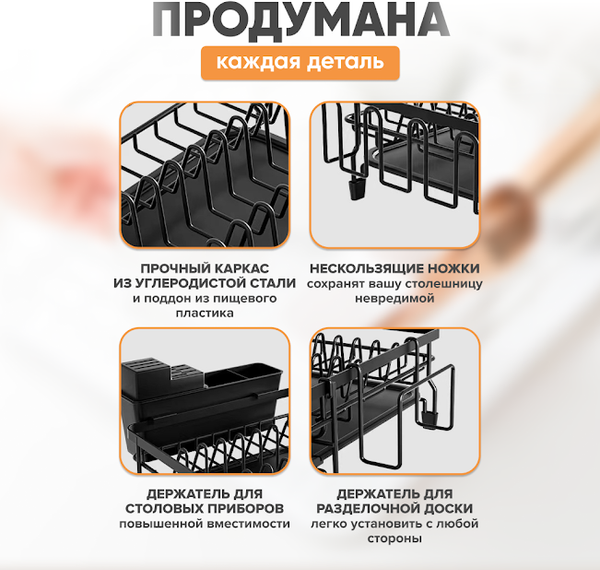 ПРОДУМАНА

каждая деталь

ПРОЧНЫЙ КАРКАС ИЗ УГЛЕРОДИСТОЙ СТАЛИ
и поддон из пищевого пластика

НЕСКОЛЬЗЯЩИЕ НОЖКИ
сохранят вашу столешницу невредимой

ДЕРЖАТЕЛЬ ДЛЯ СТОЛОВЫХ ПРИБОРОВ
повышенной вместимости

ДЕРЖАТЕЛЬ ДЛЯ РАЗДЕЛОЧНОЙ ДОСКИ
легко установить с любой стороны