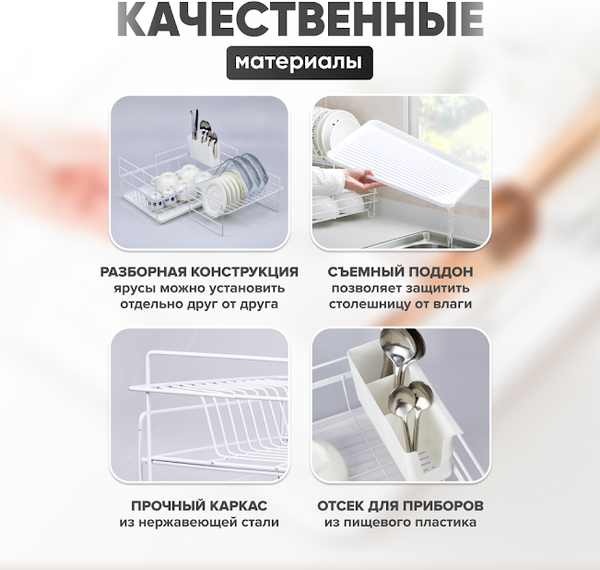 КАЧЕСТВЕННЫЕ

материалы

РАЗБОРНАЯ КОНСТРУКЦИЯ
ярусы можно установить отдельно друг от друга

СЪЕМНЫЙ ПОДДОН
позволяет защитить столешницу от влаги

ПРОЧНЫЙ КАРКАС
из нержавеющей стали

ОТСЕК ДЛЯ ПРИБОРОВ
из пищевого пластика