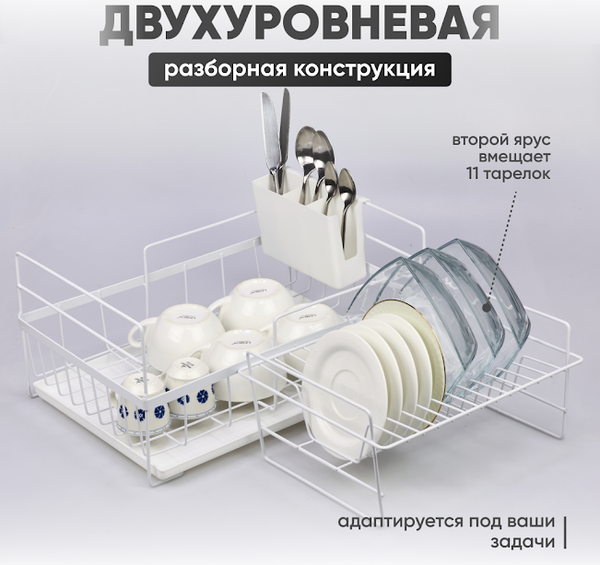 ДВУХУРОВНЕВАЯ

разборная конструкция

второй ярус вмещает 11 тарелок

адаптируется под ваши задачи