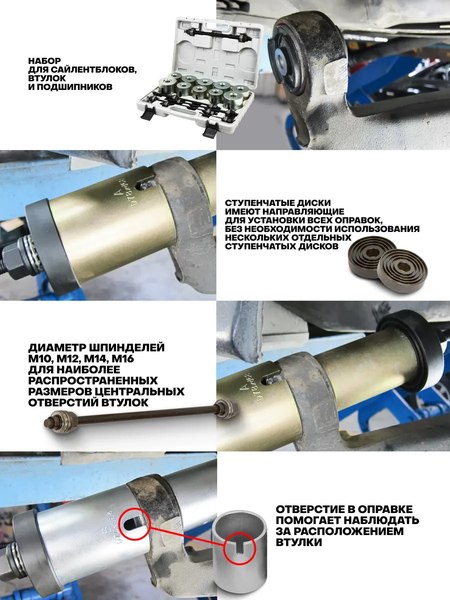 НАБОР ДЛЯ САЙЛЕНТБЛОКОВ, ВТУЛОК И ПОДШИПНИКОВ

СТУПЕНЧАТЫЕ ДИСКИ ИМЕЮТ НАПРАВЛЯЮЩИЕ ДЛЯ УСТАНОВКИ ВСЕХ ОПРАВОК, БЕЗ НЕОБХОДИМОСТИ ИСПОЛЬЗОВАНИЯ НЕСКОЛЬКИХ ОТДЕЛЬНЫХ СТУПЕНЧАТЫХ ДИСКОВ

ДИАМЕТР ШПИНДЕЛЕЙ M10, M12, M14, M16 ДЛЯ НАИБОЛЕЕ РАСПРОСТРАНЕННЫХ РАЗМЕРОВ ЦЕНТРАЛЬНЫХ ОТВЕРСТИЙ ВТУЛОК

ОТВЕРСТИЕ В ОПРАВКЕ ПОМОГАЕТ НАБЛЮДАТЬ ЗА РАСПОЛОЖЕНИЕМ ВТУЛКИ