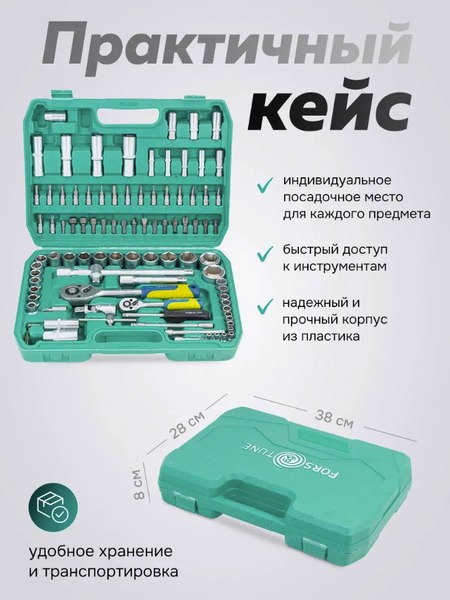 Практичный кейс

индивидуальное посадочное место для каждого предмета

быстрый доступ к инструментам

надежный и прочный корпус из пластика

28 см

38 см

8 см

FORS TUNE

удобное хранение и транспортировка