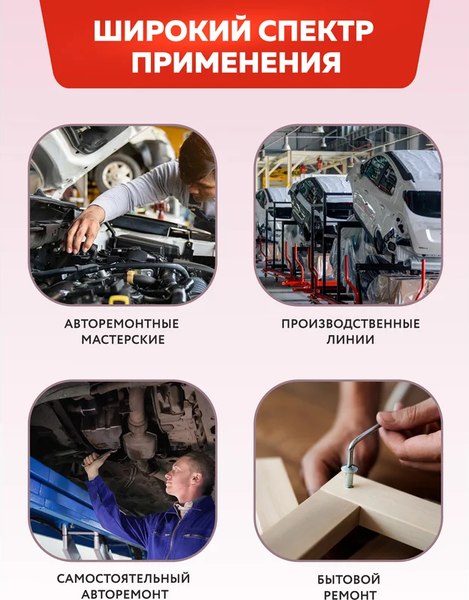 ШИРОКИЙ СПЕКТР ПРИМЕНЕНИЯ

АВТОРЕМОНТНЫЕ МАСТЕРСКИЕ

ПРОИЗВОДСТВЕННЫЕ ЛИНИИ

САМОСТОЯТЕЛЬНЫЙ АВТОРЕМОНТ

БЫТОВОЙ РЕМОНТ