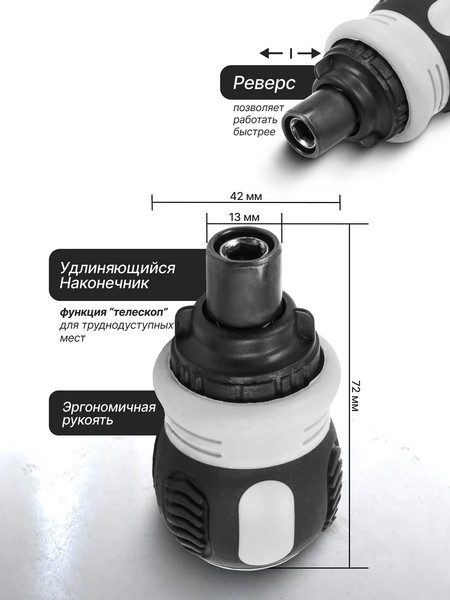 Реверс

позволяет работать быстрее

42 мм

13 мм

Удлиняющийся Наконечник

функция "телескоп" для труднодуступных мест

Эргономичная рукоять

72 мм