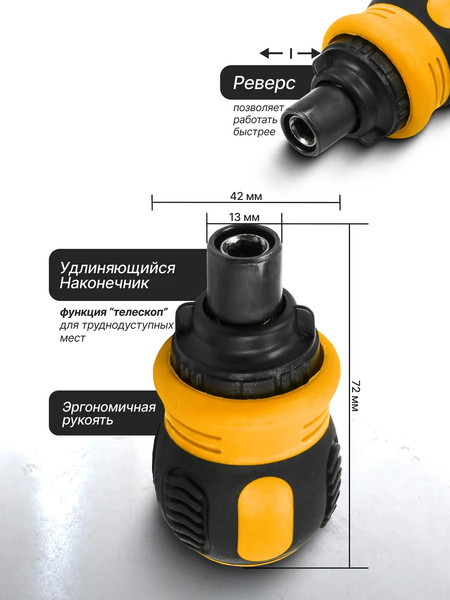 Реверс

позволяет работать быстрее

42 мм

13 мм

Удлиняющийся Наконечник

функция "телескоп" для труднодуступных мест

Эргономичная рукоять

72 мм