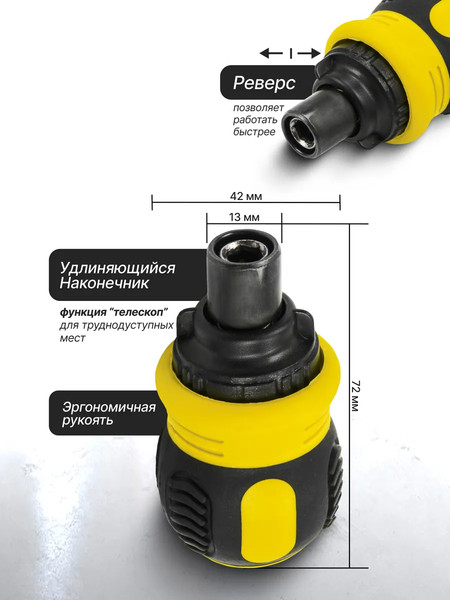 Реверс

позволяет работать быстрее

42 мм

13 мм

Удлиняющийся Наконечник

функция "телескоп" для труднодуступных мест

Эргономичная рукоять

72 мм