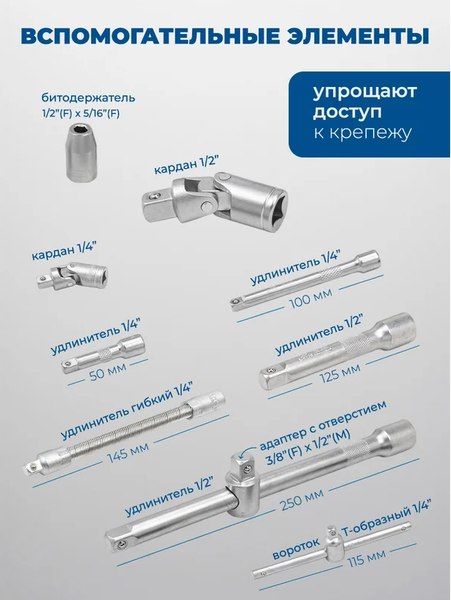 ВСПОМОГАТЕЛЬНЫЕ ЭЛЕМЕНТЫ

упрощают доступ к крепежу

битодержатель 1/2"(F) x 5/16"(F)

кардан 1/2"

кардан 1/4"

удлинитель 1/4"
100 мм

удлинитель 1/4"
50 мм

удлинитель 1/2"
125 мм

удлинитель гибкий 1/4"
145 мм

адаптер с отверстием 3/8"(F) x 1/2"(M)

удлинитель 1/2"
250 мм

вороток Т-образный 1/4"
115 мм