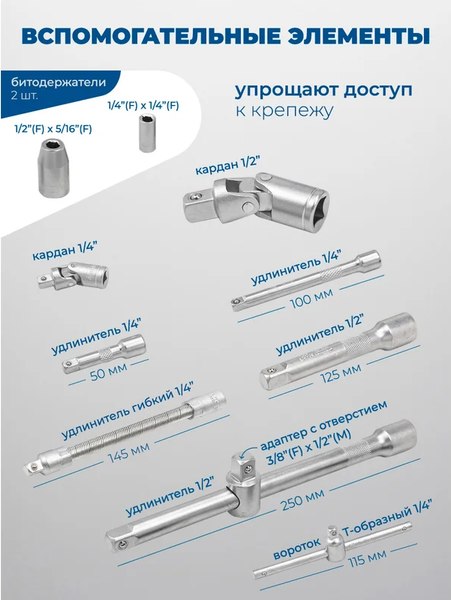 ВСПОМОГАТЕЛЬНЫЕ ЭЛЕМЕНТЫ

битодержатели
2 шт.

упрощают доступ
к крепежу

1/4"(F) x 1/4"(F)

1/2"(F) x 5/16"(F)

кардан 1/2"

кардан 1/4"

удлинитель 1/4"
100 мм

удлинитель 1/4"
50 мм

удлинитель 1/2"
125 мм

удлинитель гибкий 1/4"
145 мм

адаптер с отверстием
3/8"(F) x 1/2"(M)

удлинитель 1/2"
250 мм

вороток Т-образный 1/4"
115 мм