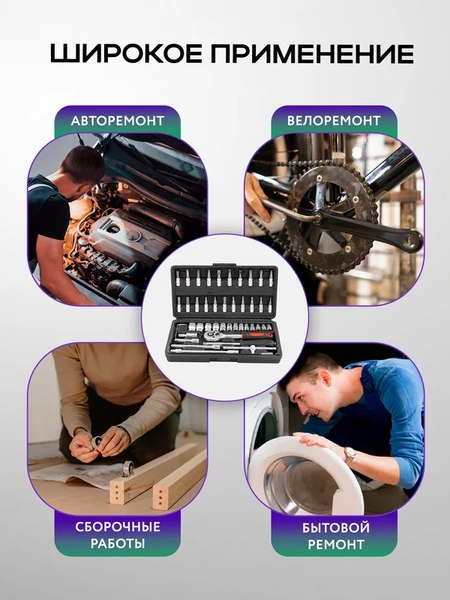 ШИРОКОЕ ПРИМЕНЕНИЕ

АВТОРЕМОНТ

ВЕЛОРЕМОНТ

СБОРОЧНЫЕ РАБОТЫ

БЫТОВОЙ РЕМОНТ