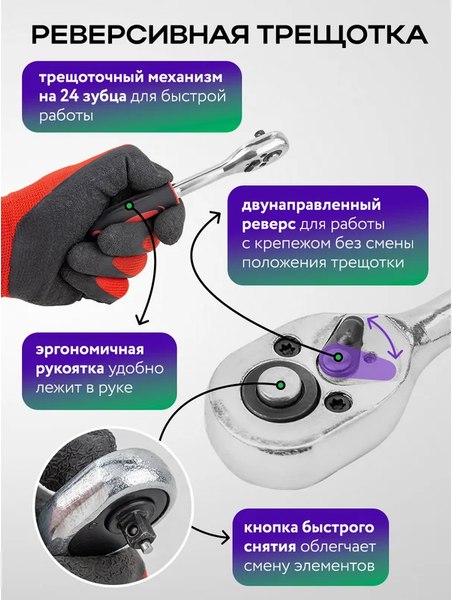 РЕВЕРСИВНАЯ ТРЕЩОТКА

трещоточный механизм на 24 зубца для быстрой работы

двунаправленный реверс для работы с крепежом без смены положения трещотки

эргономичная рукоятка удобно лежит в руке

кнопка быстрого снятия облегчает смену элементов