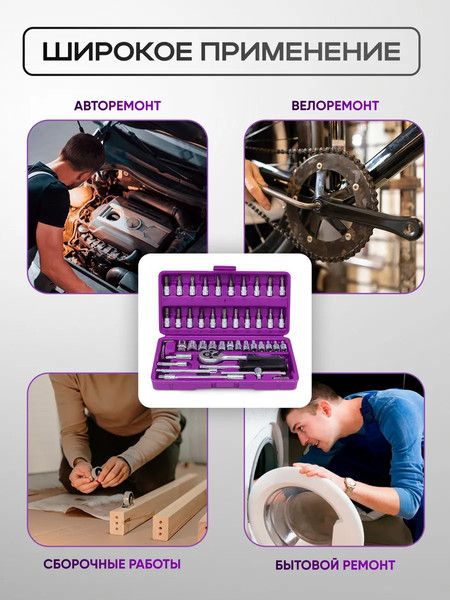 ШИРОКОЕ ПРИМЕНЕНИЕ

АВТОРЕМОНТ

ВЕЛОРЕМОНТ

СБОРОЧНЫЕ РАБОТЫ

БЫТОВОЙ РЕМОНТ