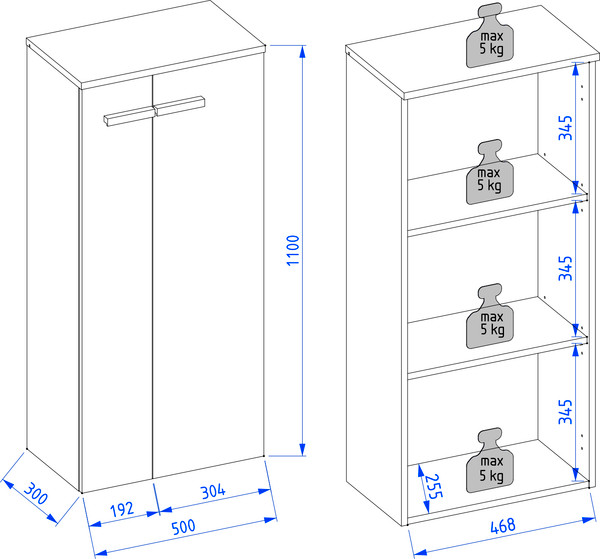 1100
300
192
304
500
max 5 kg
345
max 5 kg
345
max 5 kg
345
max 5 kg
255
468