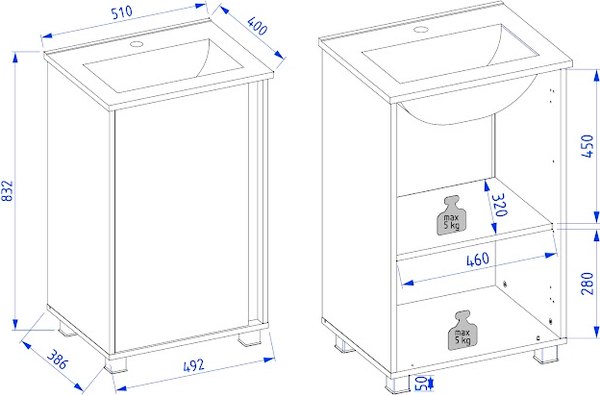 510
400
832
386
492
450
320
max 5 kg
460
280
max 5 kg
50