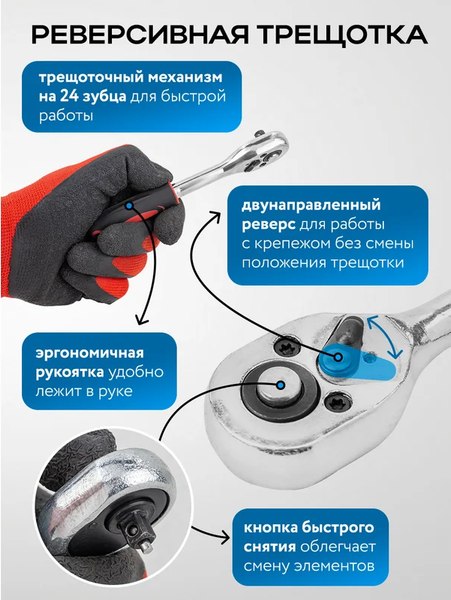 РЕВЕРСИВНАЯ ТРЕЩОТКА

трещоточный механизм на 24 зубца для быстрой работы

двунаправленный реверс для работы с крепежом без смены положения трещотки

эргономичная рукоятка удобно лежит в руке

кнопка быстрого снятия облегчает смену элементов