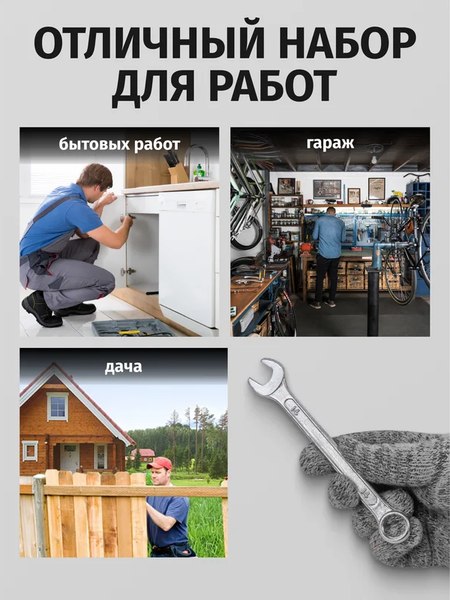 ОТЛИЧНЫЙ НАБОР ДЛЯ РАБОТ

бытовых работ

гараж

дача