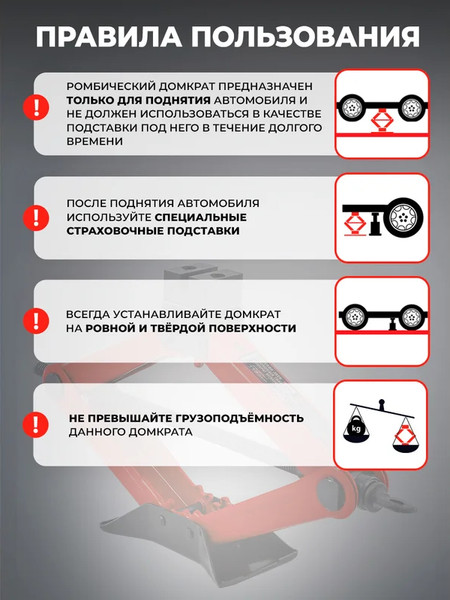 ПРАВИЛА ПОЛЬЗОВАНИЯ

!

РОМБИЧЕСКИЙ ДОМКРАТ ПРЕДНАЗНАЧЕН ТОЛЬКО ДЛЯ ПОДНЯТИЯ АВТОМОБИЛЯ И НЕ ДОЛЖЕН ИСПОЛЬЗОВАТЬСЯ В КАЧЕСТВЕ ПОДСТАВКИ ПОД НЕГО В ТЕЧЕНИЕ ДОЛГОГО ВРЕМЕНИ

!

ПОСЛЕ ПОДНЯТИЯ АВТОМОБИЛЯ ИСПОЛЬЗУЙТЕ СПЕЦИАЛЬНЫЕ СТРАХОВОЧНЫЕ ПОДСТАВКИ

!

ВСЕГДА УСТАНАВЛИВАЙТЕ ДОМКРАТ НА РОВНОЙ И ТВЁРДОЙ ПОВЕРХНОСТИ

!

НЕ ПРЕВЫШАЙТЕ ГРУЗОПОДЪЁМНОСТЬ ДАННОГО ДОМКРАТА

kg