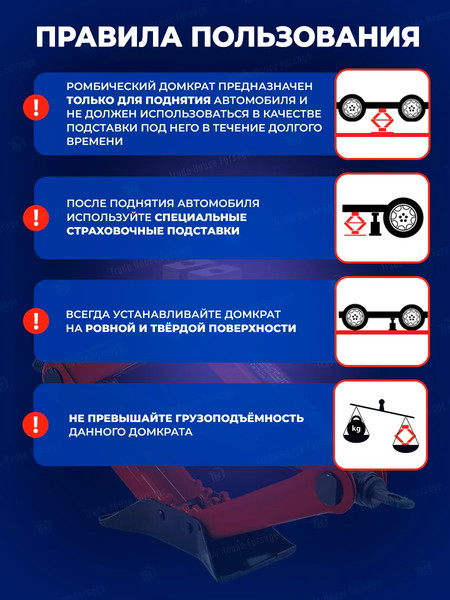 ПРАВИЛА ПОЛЬЗОВАНИЯ

!

РОМБИЧЕСКИЙ ДОМКРАТ ПРЕДНАЗНАЧЕН ТОЛЬКО ДЛЯ ПОДНЯТИЯ АВТОМОБИЛЯ И НЕ ДОЛЖЕН ИСПОЛЬЗОВАТЬСЯ В КАЧЕСТВЕ ПОДСТАВКИ ПОД НЕГО В ТЕЧЕНИЕ ДОЛГОГО ВРЕМЕНИ

!

ПОСЛЕ ПОДНЯТИЯ АВТОМОБИЛЯ ИСПОЛЬЗУЙТЕ СПЕЦИАЛЬНЫЕ СТРАХОВОЧНЫЕ ПОДСТАВКИ

!

ВСЕГДА УСТАНАВЛИВАЙТЕ ДОМКРАТ НА РОВНОЙ И ТВЁРДОЙ ПОВЕРХНОСТИ

!

НЕ ПРЕВЫШАЙТЕ ГРУЗОПОДЪЁМНОСТЬ ДАННОГО ДОМКРАТА

kg

Trade House Forsage