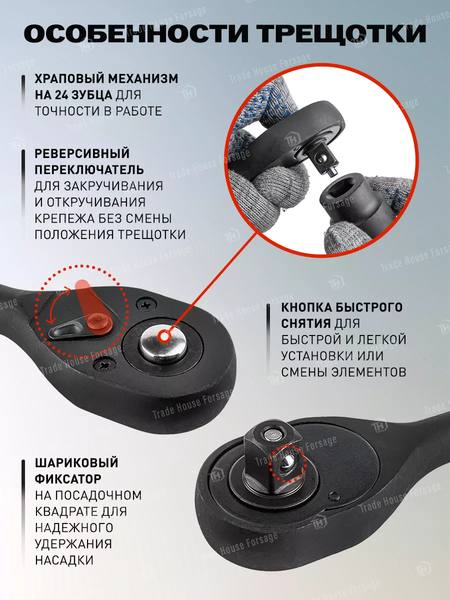 ОСОБЕННОСТИ ТРЕЩОТКИ

ХРАПОВЫЙ МЕХАНИЗМ НА 24 ЗУБЦА ДЛЯ ТОЧНОСТИ В РАБОТЕ

РЕВЕРСИВНЫЙ ПЕРЕКЛЮЧАТЕЛЬ ДЛЯ ЗАКРУЧИВАНИЯ И ОТКРУЧИВАНИЯ КРЕПЕЖА БЕЗ СМЕНЫ ПОЛОЖЕНИЯ ТРЕЩОТКИ

КНОПКА БЫСТРОГО СНЯТИЯ ДЛЯ БЫСТРОЙ И ЛЕГКОЙ УСТАНОВКИ ИЛИ СМЕНЫ ЭЛЕМЕНТОВ

ШАРИКОВЫЙ ФИКСАТОР НА ПОСАДОЧНОМ КВАДРАТЕ ДЛЯ НАДЕЖНОГО УДЕРЖАНИЯ НАСАДКИ

Trade House Forsage