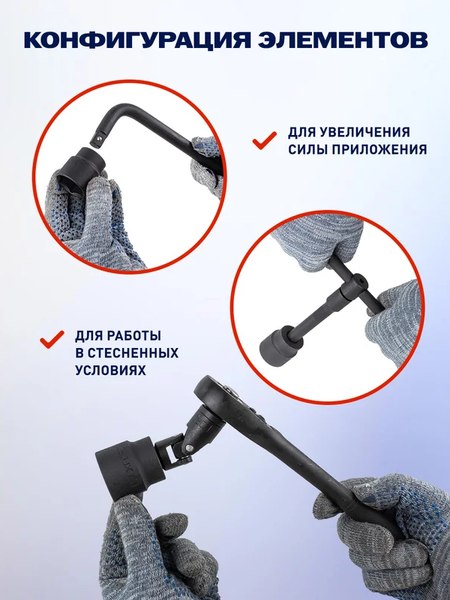 КОНФИГУРАЦИЯ ЭЛЕМЕНТОВ

ДЛЯ УВЕЛИЧЕНИЯ СИЛЫ ПРИЛОЖЕНИЯ

ДЛЯ РАБОТЫ В СТЕСНЕННЫХ УСЛОВИЯХ