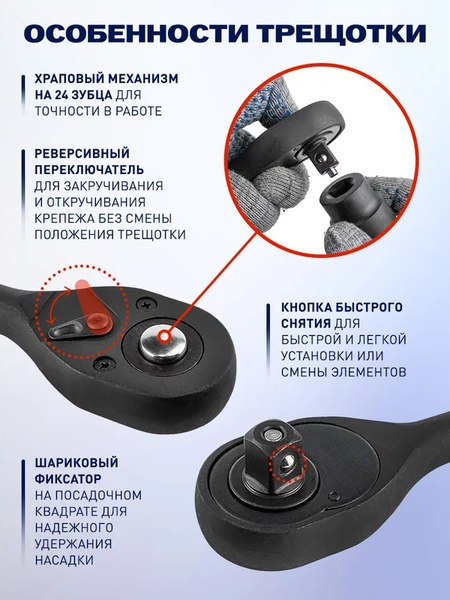 ОСОБЕННОСТИ ТРЕЩОТКИ

ХРАПОВЫЙ МЕХАНИЗМ НА 24 ЗУБЦА ДЛЯ ТОЧНОСТИ В РАБОТЕ

РЕВЕРСИВНЫЙ ПЕРЕКЛЮЧАТЕЛЬ ДЛЯ ЗАКРУЧИВАНИЯ И ОТКРУЧИВАНИЯ КРЕПЕЖА БЕЗ СМЕНЫ ПОЛОЖЕНИЯ ТРЕЩОТКИ

КНОПКА БЫСТРОГО СНЯТИЯ ДЛЯ БЫСТРОЙ И ЛЕГКОЙ УСТАНОВКИ ИЛИ СМЕНЫ ЭЛЕМЕНТОВ

ШАРИКОВЫЙ ФИКСАТОР НА ПОСАДОЧНОМ КВАДРАТЕ ДЛЯ НАДЕЖНОГО УДЕРЖАНИЯ НАСАДКИ