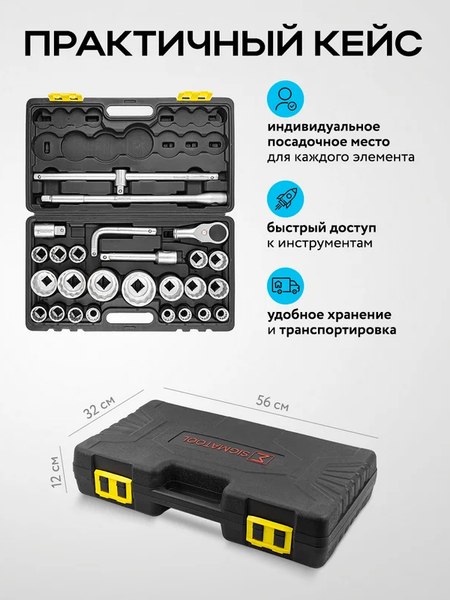 ПРАКТИЧНЫЙ КЕЙС

индивидуальное посадочное место для каждого элемента

быстрый доступ к инструментам

удобное хранение и транспортировка

32 см

56 см

12 см

SIGMATOOL