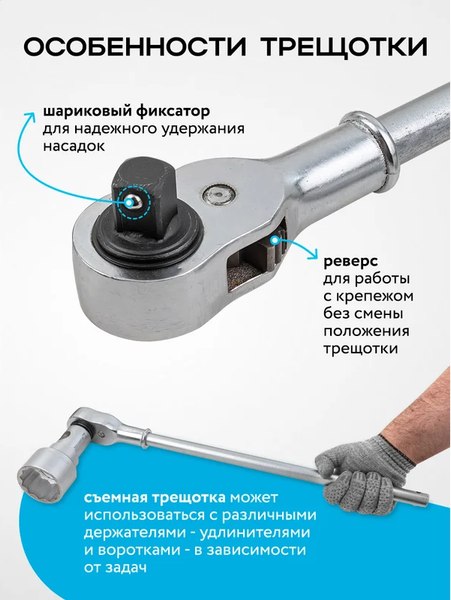 ОСОБЕННОСТИ ТРЕЩОТКИ

шариковый фиксатор для надежного удержания насадок

реверс для работы с крепежом без смены положения трещотки

съемная трещотка может использоваться с различными держателями - удлинителями и воротками - в зависимости от задач