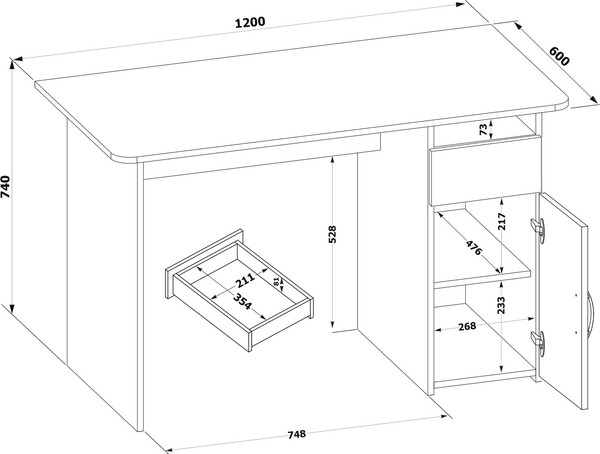 1200
600
740
73
528
217
476
211
81
354
233
268
748