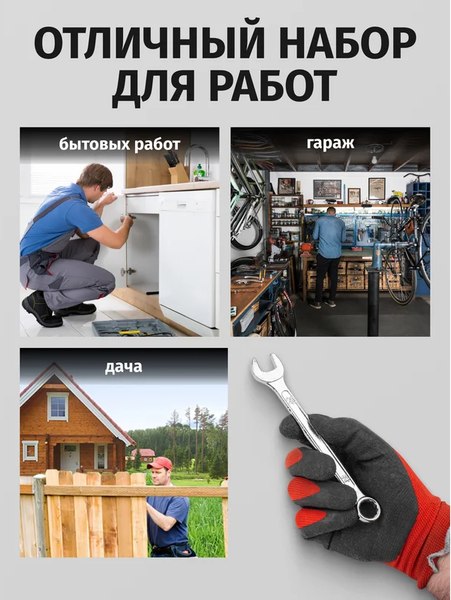 ОТЛИЧНЫЙ НАБОР ДЛЯ РАБОТ

бытовых работ

гараж

дача