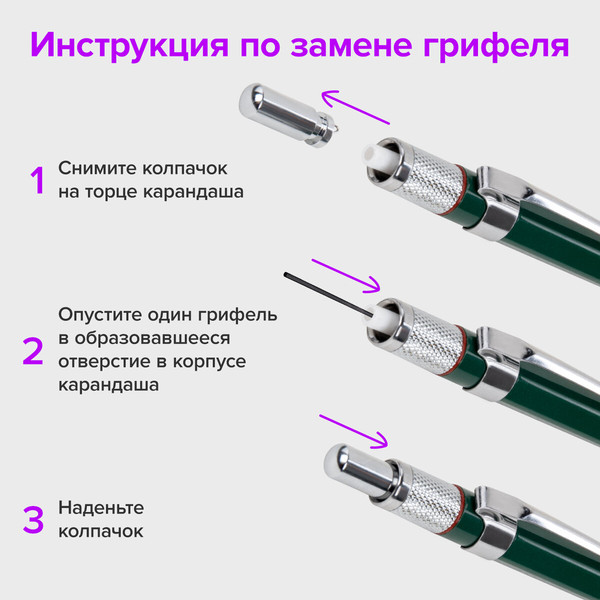 Инструкция по замене грифеля

1 Снимите колпачок на торце карандаша

2 Опустите один грифель в образовавшееся отверстие в корпусе карандаша

3 Наденьте колпачок