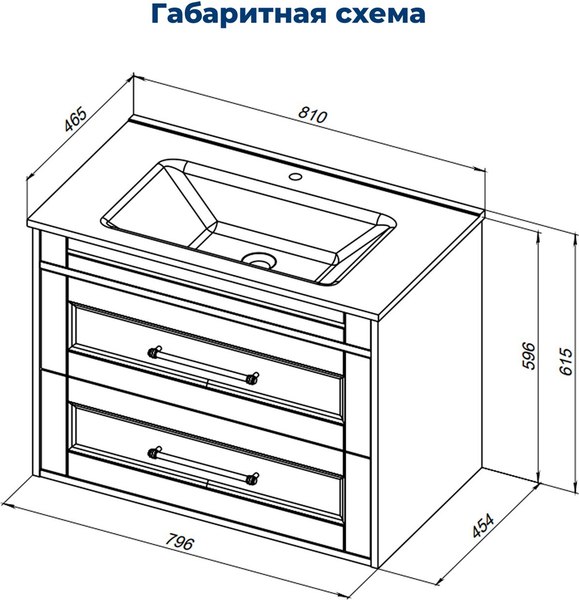 Габаритная схема

465

810

596

615

796

454