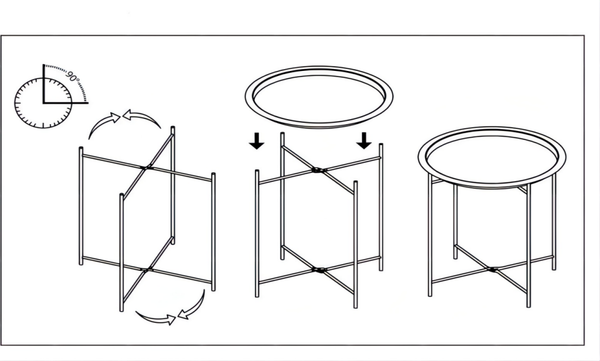 90°