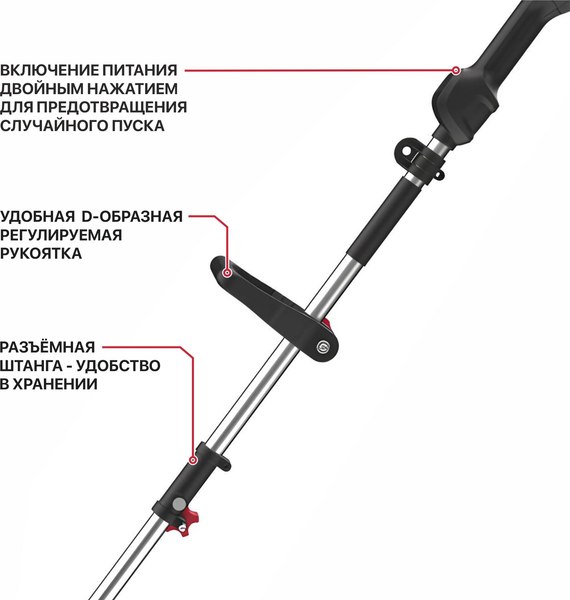 ВКЛЮЧЕНИЕ ПИТАНИЯ ДВОЙНЫМ НАЖАТИЕМ ДЛЯ ПРЕДОТВРАЩЕНИЯ СЛУЧАЙНОГО ПУСКА

УДОБНАЯ D-ОБРАЗНАЯ РЕГУЛИРУЕМАЯ РУКОЯТКА

РАЗЪЁМНАЯ ШТАНГА - УДОБСТВО В ХРАНЕНИИ