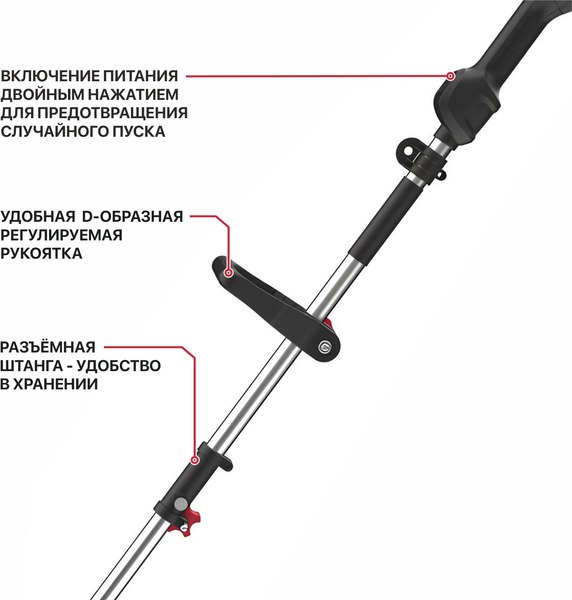 ВКЛЮЧЕНИЕ ПИТАНИЯ ДВОЙНЫМ НАЖАТИЕМ ДЛЯ ПРЕДОТВРАЩЕНИЯ СЛУЧАЙНОГО ПУСКА

УДОБНАЯ D-ОБРАЗНАЯ РЕГУЛИРУЕМАЯ РУКОЯТКА

РАЗЪЁМНАЯ ШТАНГА - УДОБСТВО В ХРАНЕНИИ