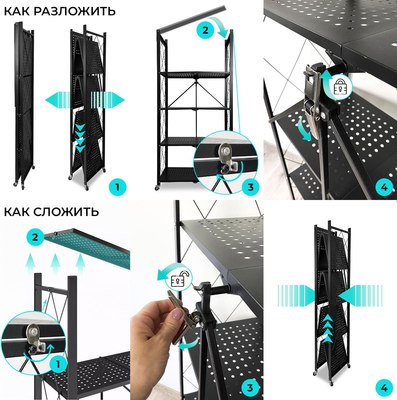 КАК РАЗЛОЖИТЬ

2

1

3

4

КАК СЛОЖИТЬ

2

1

3

4