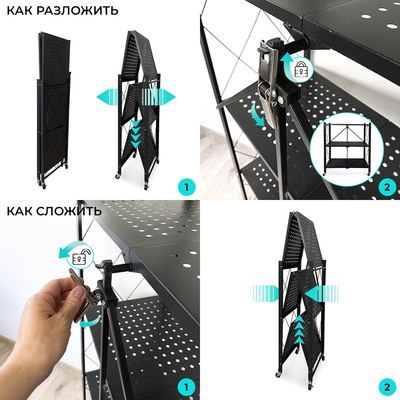 КАК РАЗЛОЖИТЬ

1

2

КАК СЛОЖИТЬ

1

2