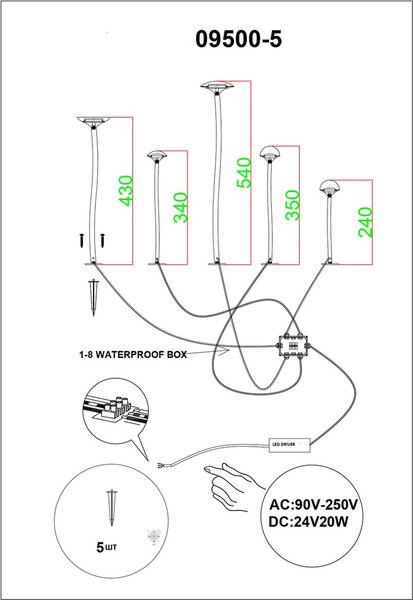 09500-5

430

340

540

350

240

1-8 WATERPROOF BOX

LED DRIVER

5 шт

AC:90V-250V
DC:24V20W